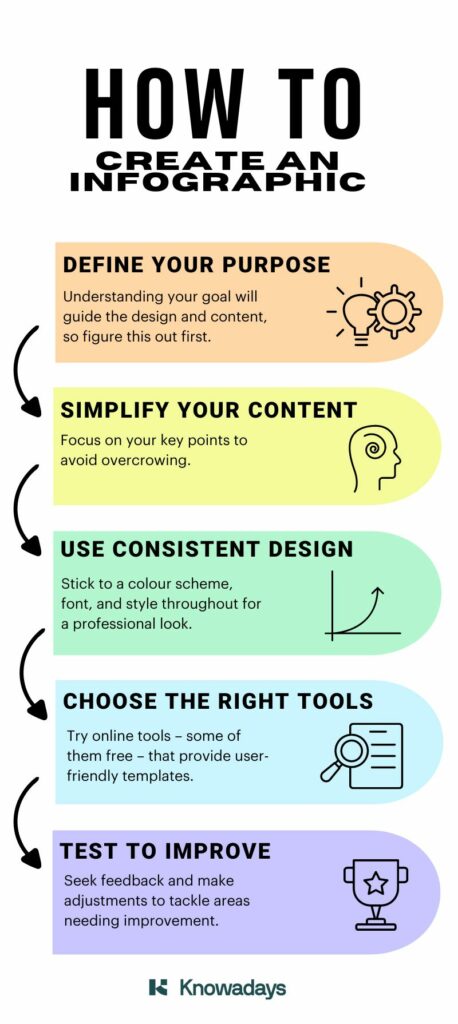 HOW TO
CREATE AN INFOGRAPHIC

DEFINE YOUR PURPOSE
Understanding your goal will guide the design and content, so figure this out first.

SIMPLIFY YOUR CONTENT
Focus on your key points to avoid overcrowing.

USE CONSISTENT DESIGN
Stick to a colour scheme, font, and style throughout for a professional look.

CHOOSE THE RIGHT TOOLS
Try online tools – some of them free – that provide user-friendly templates.

TEST TO IMPROVE
Seek feedback and make adjustments to tackle areas needing improvement.

Knowadays