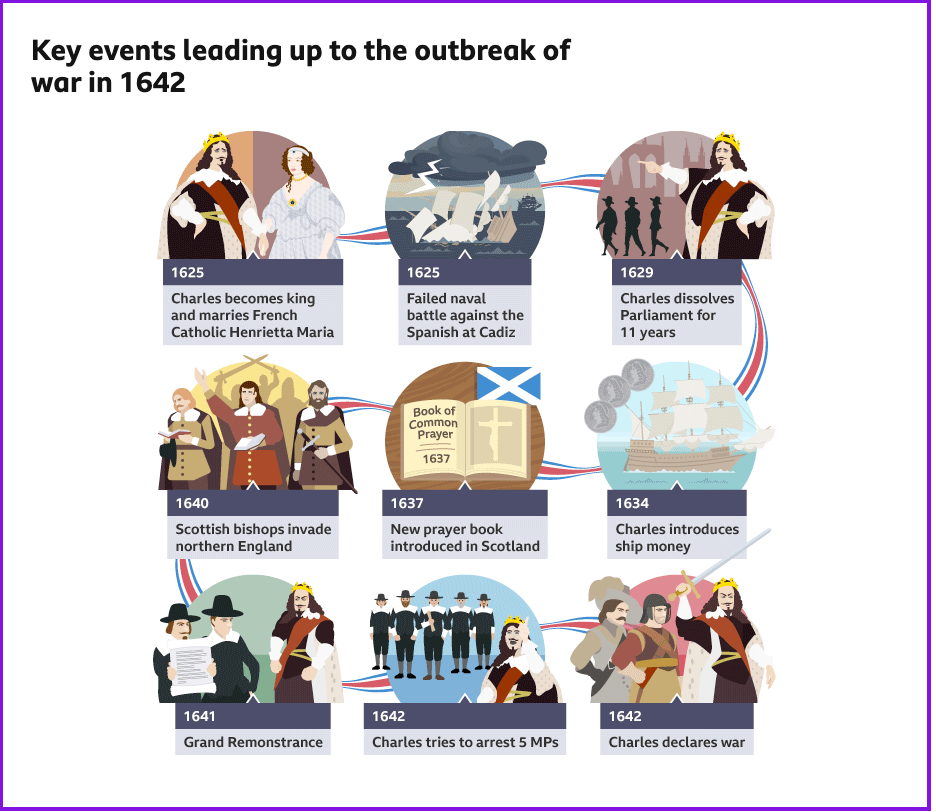 Key events leading up to the outbreak of war in 1642

1625
Charles becomes king and marries French Catholic Henrietta Maria

1625
Failed naval battle against the Spanish at Cadiz

1629
Charles dissolves Parliament for 11 years

Book of Common Prayer
1637

1640
Scottish bishops invade northern England

1637
New prayer book introduced in Scotland

1634
Charles introduces ship money

1641
Grand Remonstrance

1642
Charles tries to arrest 5 MPs

1642
Charles declares war